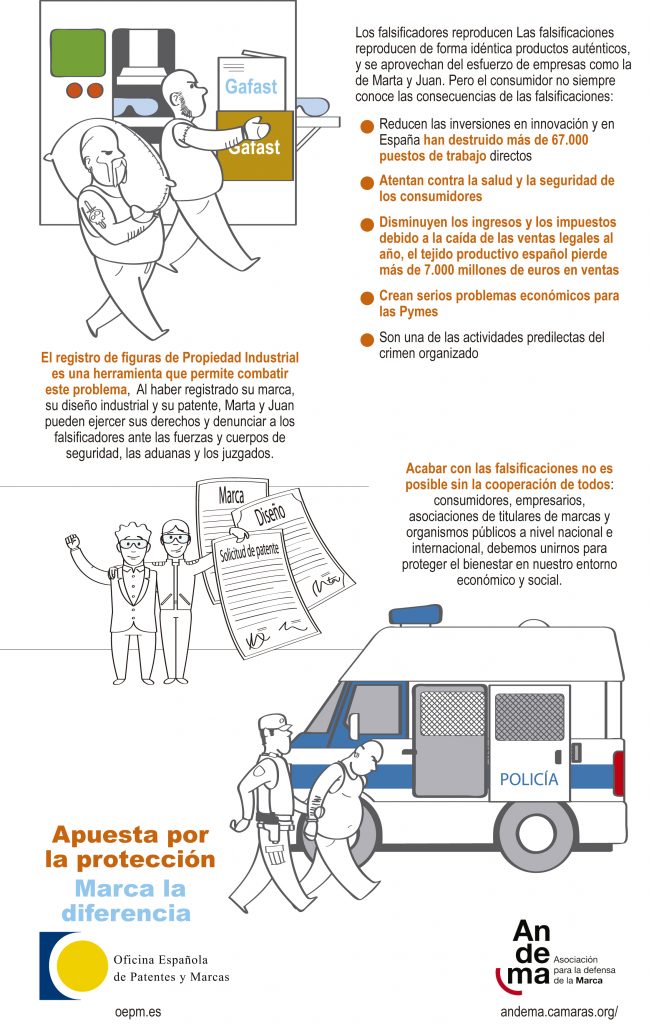 Gafast

Gafast

Los falsificadores reproducen Las falsificaciones reproducen de forma idéntica productos auténticos, y se aprovechan del esfuerzo de empresas como la de Marta y Juan. Pero el consumidor no siempre conoce las consecuencias de las falsificaciones:

Reducen las inversiones en innovación y en España han destruido más de 67.000 puestos de trabajo directos

Atentan contra la salud y la seguridad de los consumidores

Disminuyen los ingresos y los impuestos debido a la caída de las ventas legales al año, el tejido productivo español pierde más de 7.000 millones de euros en ventas

Crean serios problemas económicos para las Pymes

Son una de las actividades predilectas del crimen organizado

El registro de figuras de Propiedad Industrial es una herramienta que permite combatir este problema, Al haber registrado su marca, su diseño industrial y su patente, Marta y Juan pueden ejercer sus derechos y denunciar a los falsificadores ante las fuerzas y cuerpos de seguridad, las aduanas y los juzgados.

Marca

Diseño

Solicitud de patente

Acabar con las falsificaciones no es posible sin la cooperación de todos: consumidores, empresarios, asociaciones de titulares de marcas y organismos públicos a nivel nacional e internacional, debemos unirnos para proteger el bienestar en nuestro entorno económico y social.

POLICÍA

Apuesta por la protección

Marca la diferencia

Oficina Española de Patentes y Marcas

oepm.es

An de ma

Asociación para la defensa de la Marca

andema.camaras.org/